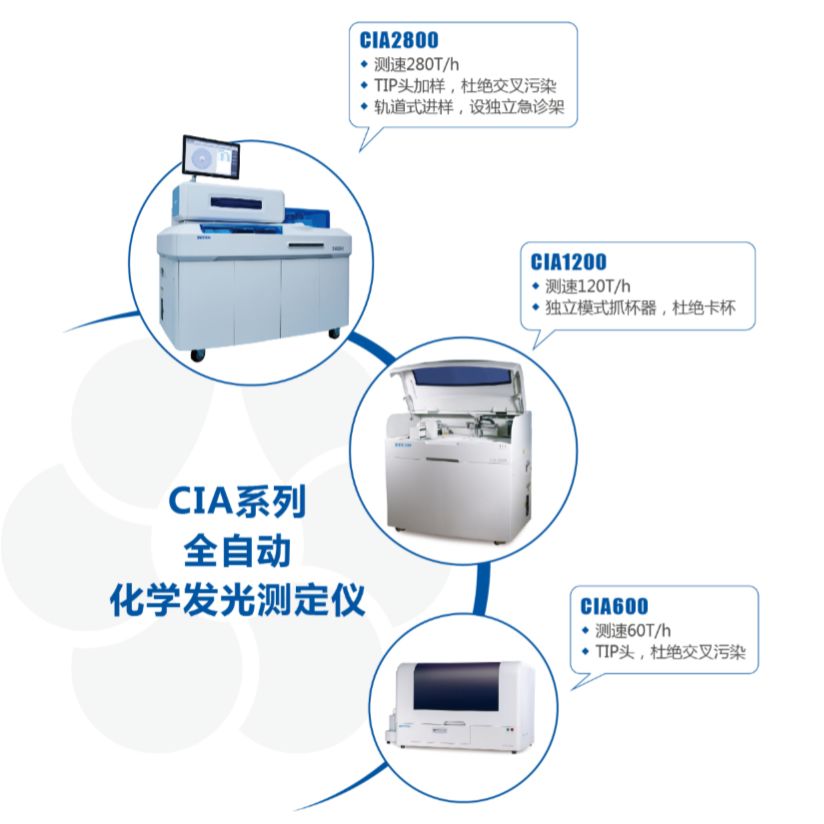 CIA2800
◆ 测速280T/h
◆ TIP头加样，杜绝交叉污染
◆ 轨道式进样，设独立急诊架

CIA1200
◆ 测速120T/h
◆ 独立模式抓杯器，杜绝卡杯

CIA系列
全自动
化学发光测定仪

CIA600
◆ 测速60T/h
◆ TIP头，杜绝交叉污染